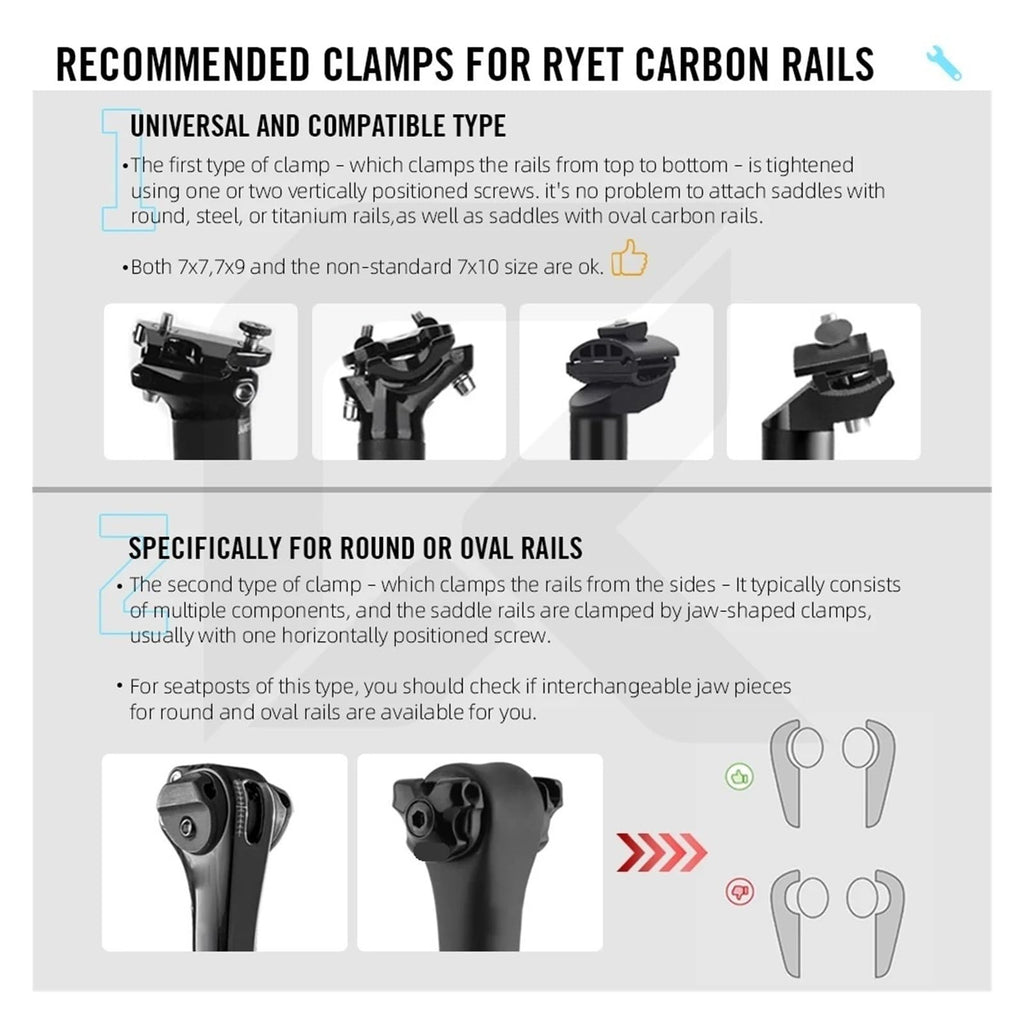 RECOMMENDED CLAMPS FOR RYET CARBON RAILS

1

UNIVERSAL AND COMPATIBLE TYPE

•The first type of clamp - which clamps the rails from top to bottom - is tightened using one or two vertically positioned screws. it's no problem to attach saddles with round, steel, or titanium rails,as well as saddles with oval carbon rails.

•Both 7x7,7x9 and the non-standard 7x10 size are ok.

2

SPECIFICALLY FOR ROUND OR OVAL RAILS

• The second type of clamp - which clamps the rails from the sides - It typically consists of multiple components, and the saddle rails are clamped by jaw-shaped clamps, usually with one horizontally positioned screw.

• For seatposts of this type, you should check if interchangeable jaw pieces for round and oval rails are available for you.